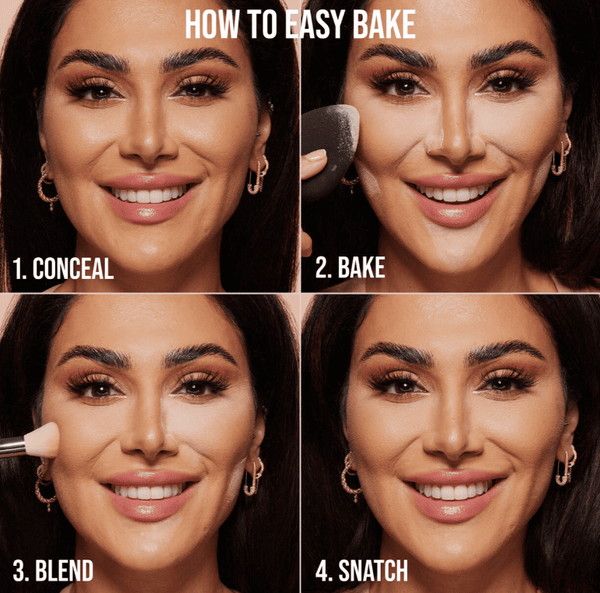 HOW TO EASY BAKE

1. CONCEAL

2. BAKE

3. BLEND

4. SNATCH